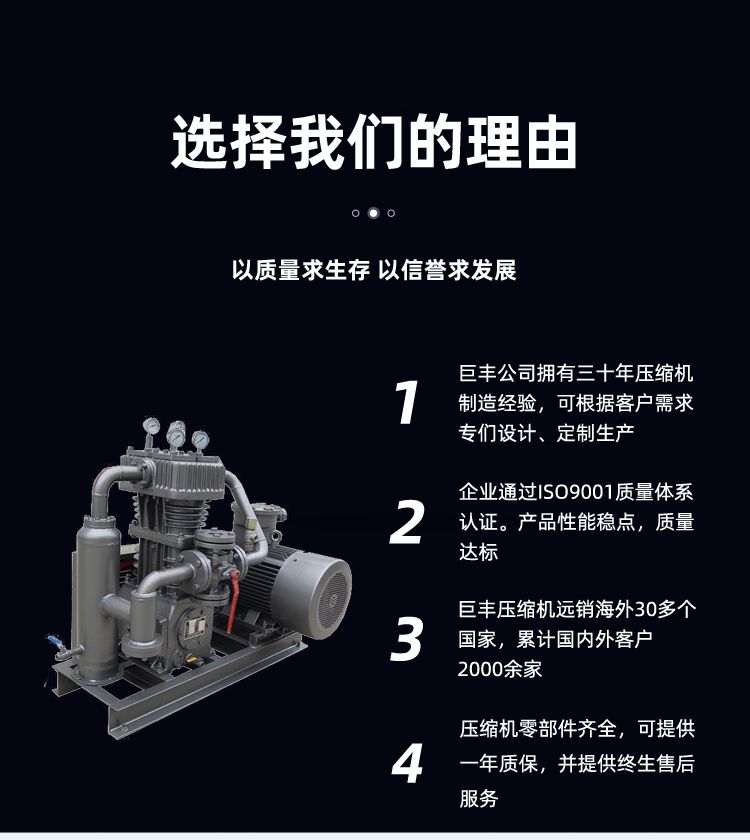 选择我们的理由

以质量求生存 以信誉求发展

1
巨丰公司拥有三十年压缩机制造经验，可根据客户需求专们设计、定制生产

2
企业通过ISO9001质量体系认证。产品性能稳点，质量达标

3
巨丰压缩机远销海外30多个国家，累计国内外客户2000余家

4
压缩机零部件齐全，可提供一年质保，并提供终生售后服务